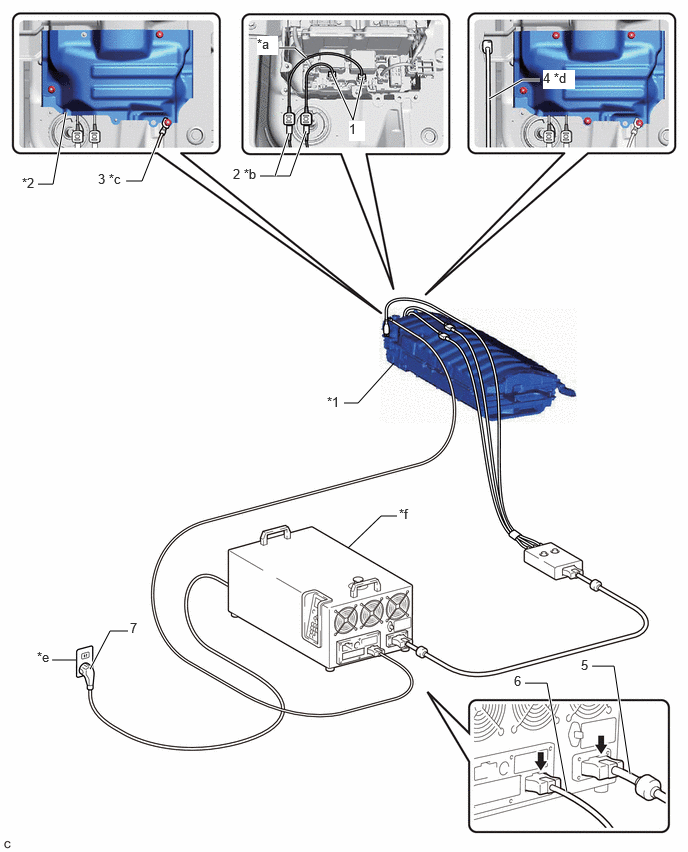 *a
1
4 *d
*2
3 *c
2 *b
*1
*f
7
*e
6
5
C