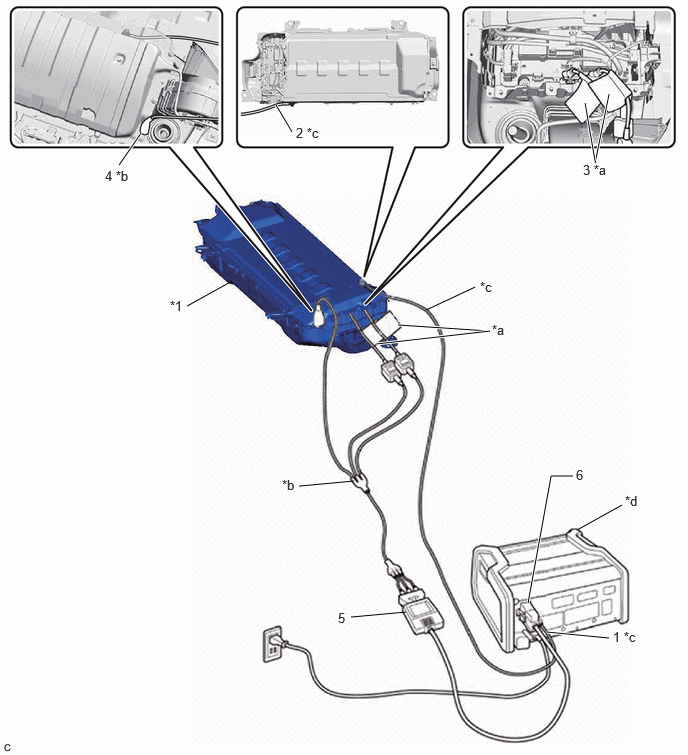 4 *b

2 *c

3 *a

*1

*c

*a

*b

6

*d

5

1 *c

c