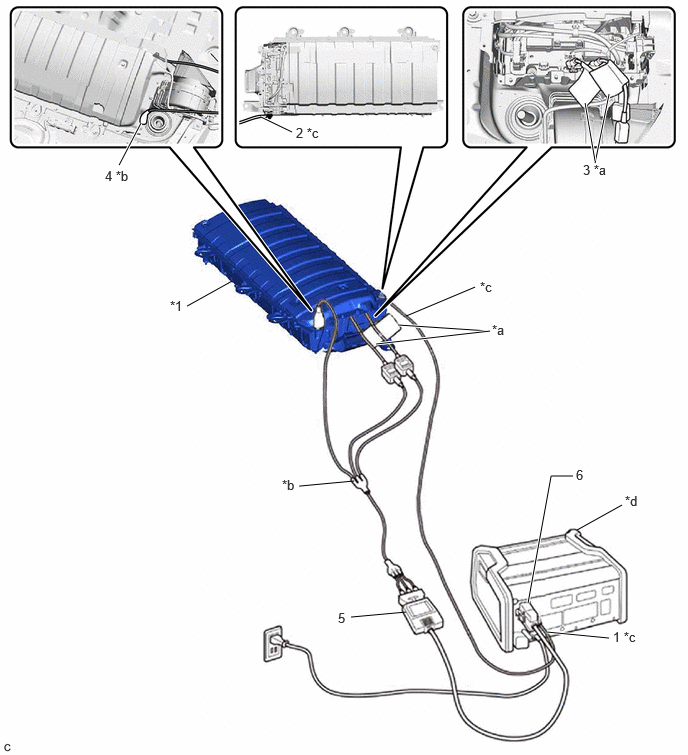 4 *b

2 *c

3 *a

*1

*c

*a

*b

6

*d

5

1 *c

c