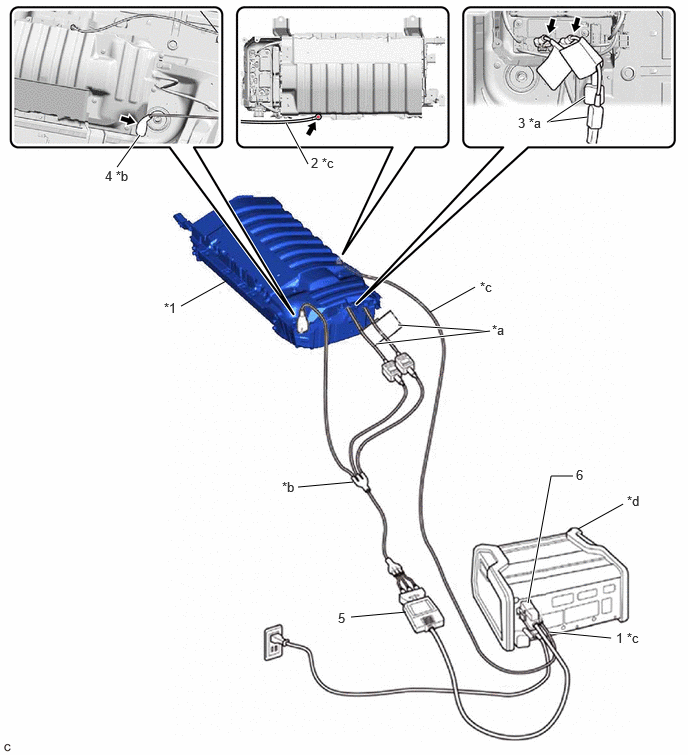 4 *b

2 *c

3 *a

*1

*c

*a

*b

6

*d

5

1 *c

c